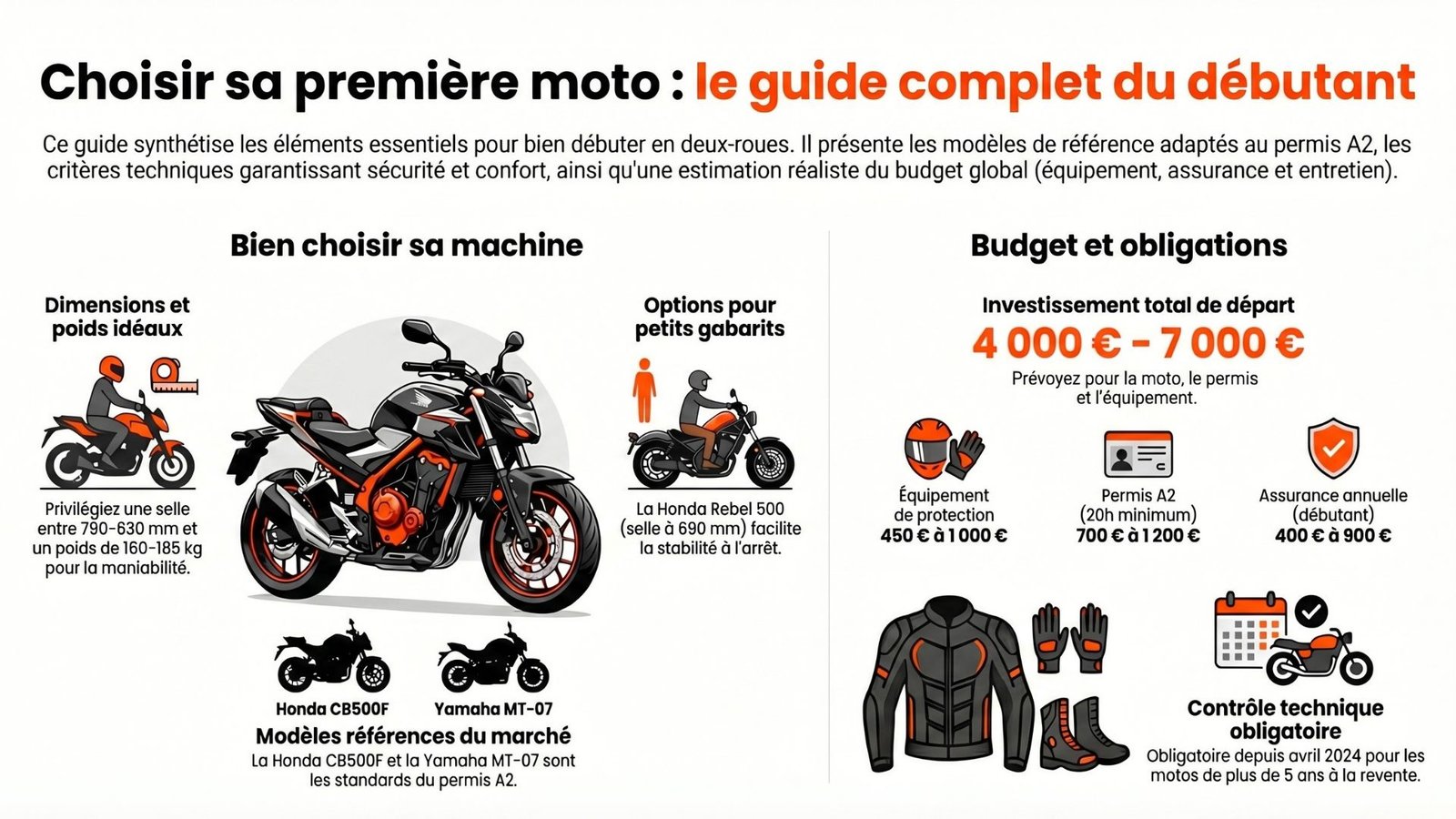 Choisir sa première moto : le guide complet du débutant

Ce guide synthétise les éléments essentiels pour bien débuter en deux-roues. Il présente les modèles de référence adaptés au permis A2, les critères techniques garantissant sécurité et confort, ainsi qu'une estimation réaliste du budget global (équipement, assurance et entretien).

Bien choisir sa machine

Dimensions et poids idéaux

Privilégiez une selle entre 790-630 mm et un poids de 160-185 kg pour la maniabilité.

Options pour petits gabarits

La Honda Rebel 500 (selle à 690 mm) facilite la stabilité à l'arrêt.

Honda CB500F

Yamaha MT-07

Modèles références du marché

La Honda CB500F et la Yamaha MT-07 sont les standards du permis A2.

Budget et obligations

Investissement total de départ

4 000 € - 7 000 €

Prévoyez pour la moto, le permis et l'équipement.

Équipement de protection
450 € à 1 000 €

Permis A2 (20h minimum)
700 € à 1 200 €

Assurance annuelle (débutant)
400 € à 900 €

Contrôle technique obligatoire

Obligatoire depuis avril 2024 pour les motos de plus de 5 ans à la revente.