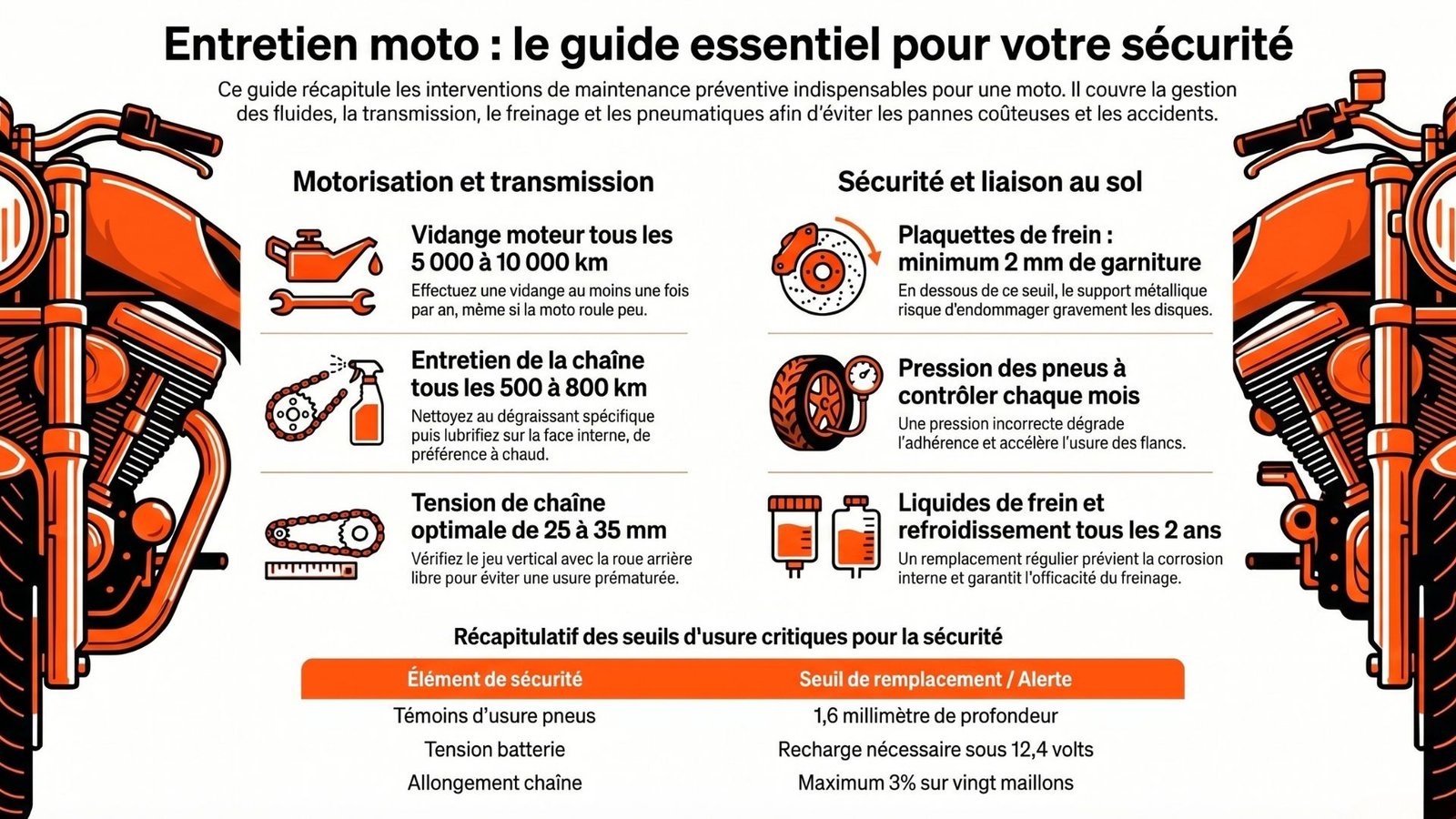 Entretien moto : le guide essentiel pour votre sécurité

Ce guide récapitule les interventions de maintenance préventive indispensables pour une moto. Il couvre la gestion des fluides, la transmission, le freinage et les pneumatiques afin d'éviter les pannes coûteuses et les accidents.

Motorisation et transmission

Vidange moteur tous les 5 000 à 10 000 km
Effectuez une vidange au moins une fois par an, même si la moto roule peu.

Entretien de la chaîne tous les 500 à 800 km
Nettoyez au dégraissant spécifique puis lubrifiez sur la face interne, de préférence à chaud.

Tension de chaîne optimale de 25 à 35 mm
Vérifiez le jeu vertical avec la roue arrière libre pour éviter une usure prématurée.

Sécurité et liaison au sol

Plaquettes de frein : minimum 2 mm de garniture
En dessous de ce seuil, le support métallique risque d'endommager gravement les disques.

Pression des pneus à contrôler chaque mois
Une pression incorrecte dégrade l'adhérence et accélère l'usure des flancs.

Liquides de frein et refroidissement tous les 2 ans
Un remplacement régulier prévient la corrosion interne et garantit l'officacité du freinage.

Récapitulatif des seuils d'usure critiques pour la sécurité

| Élément de sécurité | Seuil de remplacement / Alerte |
|---|---|
| Témoins d'usure pneus | 1,6 millimètre de profondeur |
| Tension batterie | Recharge nécessaire sous 12,4 volts |
| Allongement chaîne | Maximum 3% sur vingt maillons |